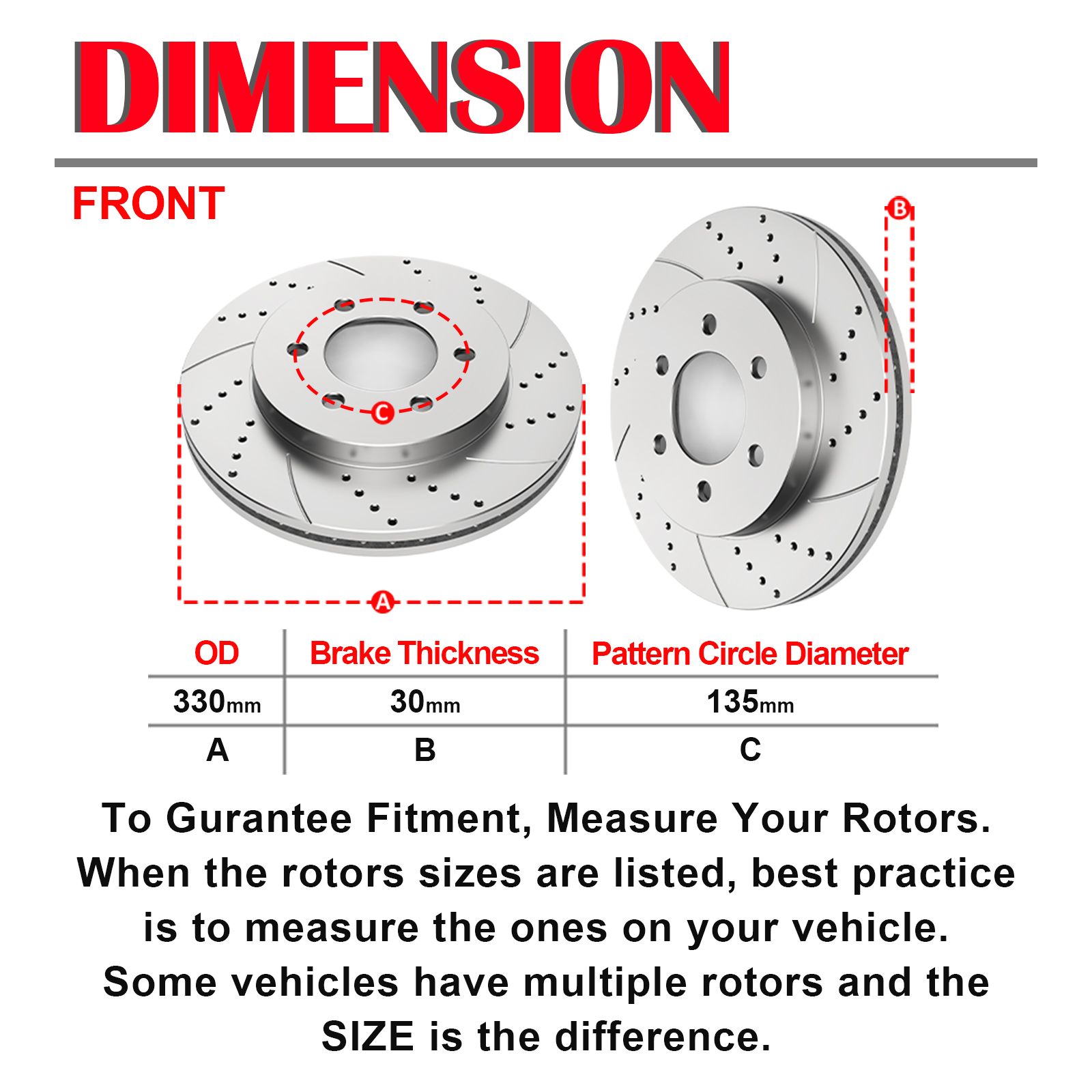 DIMENSION

FRONT

B

C

A

| OD | Brake Thickness | Pattern Circle Diameter |
|---|---|---|
| 330mm | 30mm | 135mm |
| A | B | C |

To Gurantee Fitment, Measure Your Rotors. When the rotors sizes are listed, best practice is to measure the ones on your vehicle. Some vehicles have multiple rotors and the SIZE is the difference.